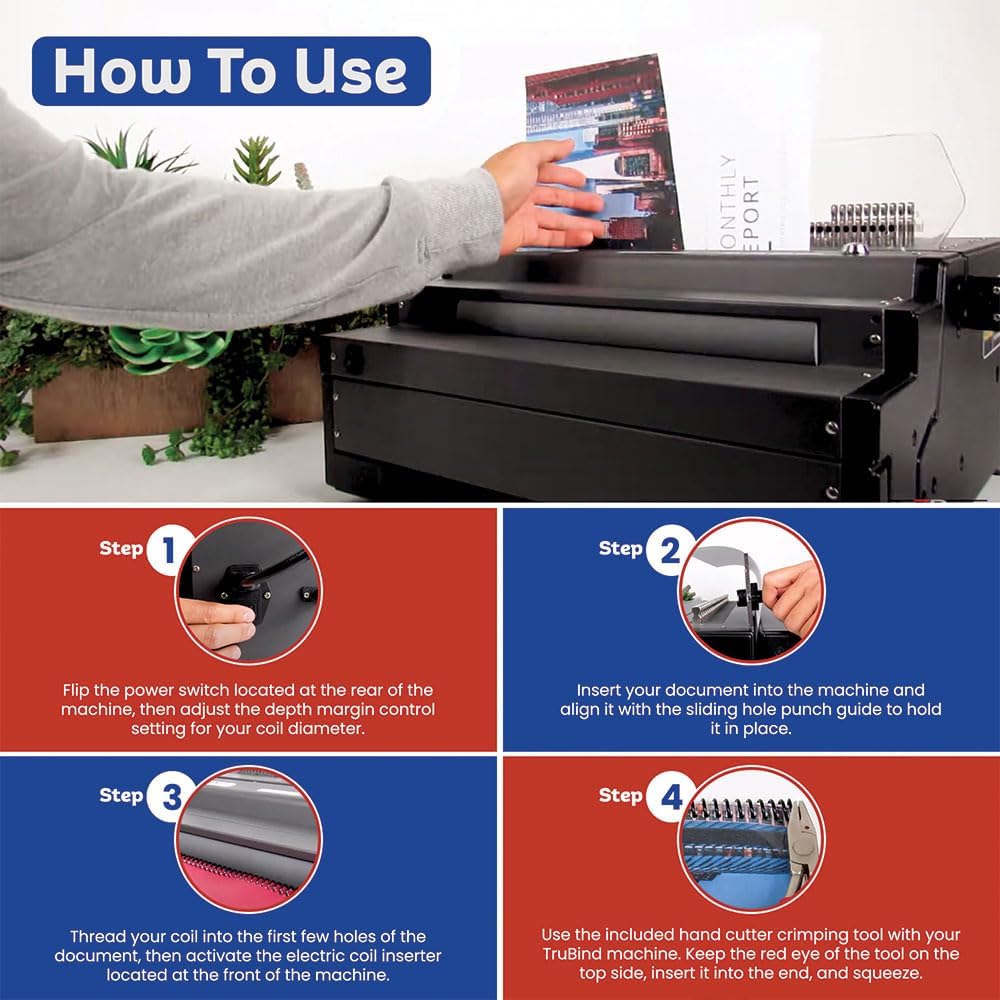 How To Use

ONTHLY
EPORT

Step 1

Flip the power switch located at the rear of the machine, then adjust the depth margin control setting for your coil diameter.

Step 2

Insert your document into the machine and align it with the sliding hole punch guide to hold it in place.

Step 3

Thread your coil into the first few holes of the document, then activate the electric coil inserter located at the front of the machine.

Step 4

Use the included hand cutter crimping tool with your TruBind machine. Keep the red eye of the tool on the top side, insert it into the end, and squeeze.