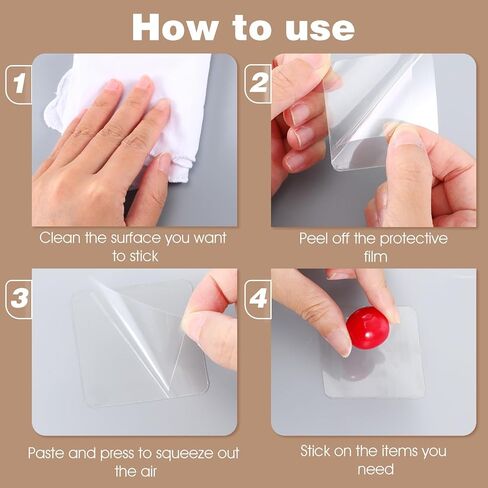 How to use

1

Clean the surface you want to stick

2

Peel off the protective film

3

Paste and press to squeeze out the air

4

Stick on the items you need