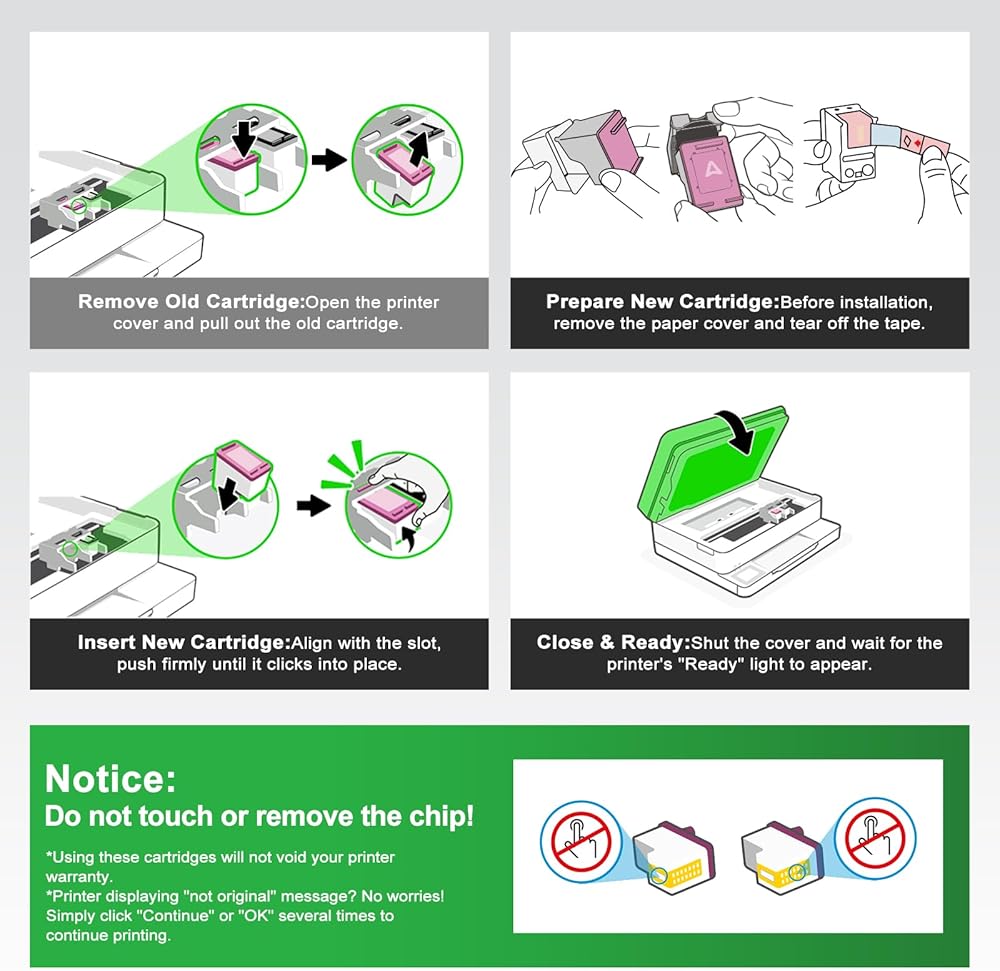 A

Remove Old Cartridge:Open the printer cover and pull out the old cartridge.

Prepare New Cartridge:Before installation, remove the paper cover and tear off the tape.

Insert New Cartridge:Align with the slot, push firmly until it clicks into place.

Close & Ready:Shut the cover and wait for the printer's "Ready" light to appear.

Notice:
Do not touch or remove the chip!

*Using these cartridges will not void your printer warranty.
*Printer displaying "not original" message? No worries! Simply click "Continue" or "OK" several times to continue printing.