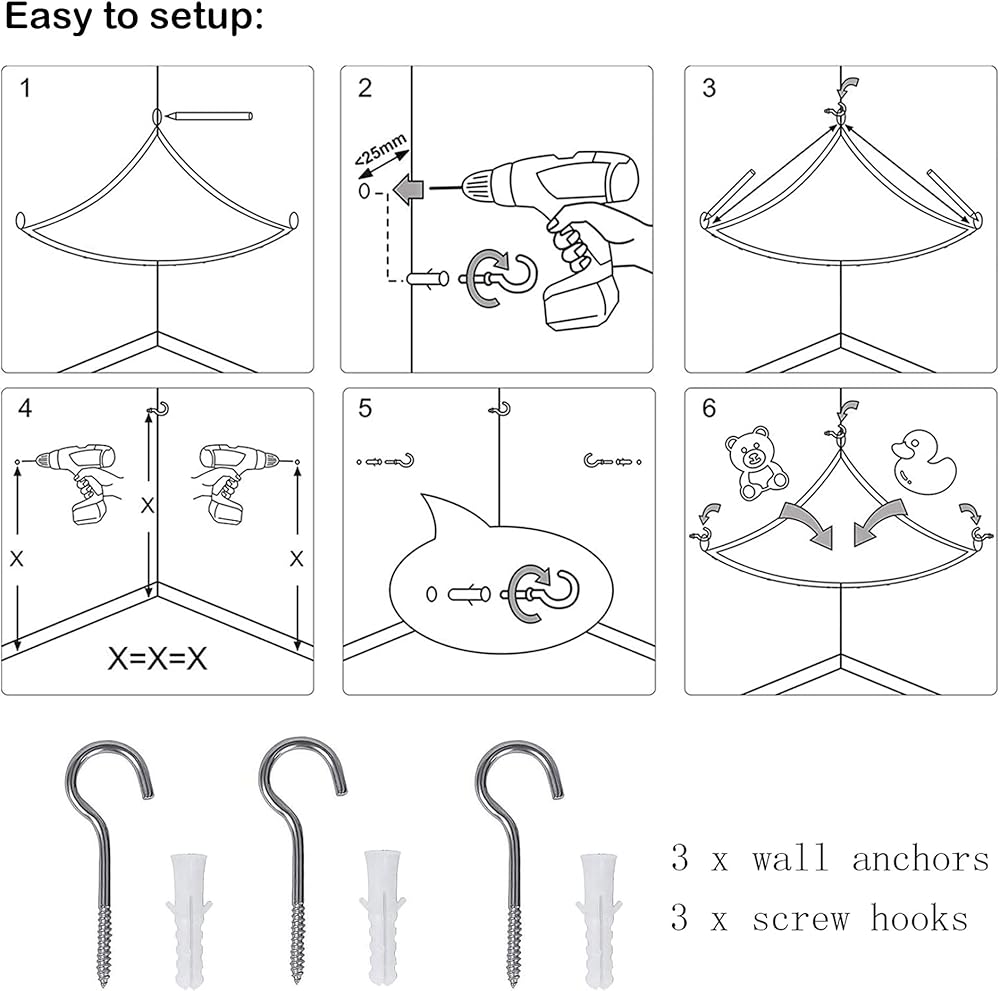 Easy to setup:

1

2

<25mm

3

4

X

X

X

X=X=X

5

6

3 x wall anchors

3 x screw hooks