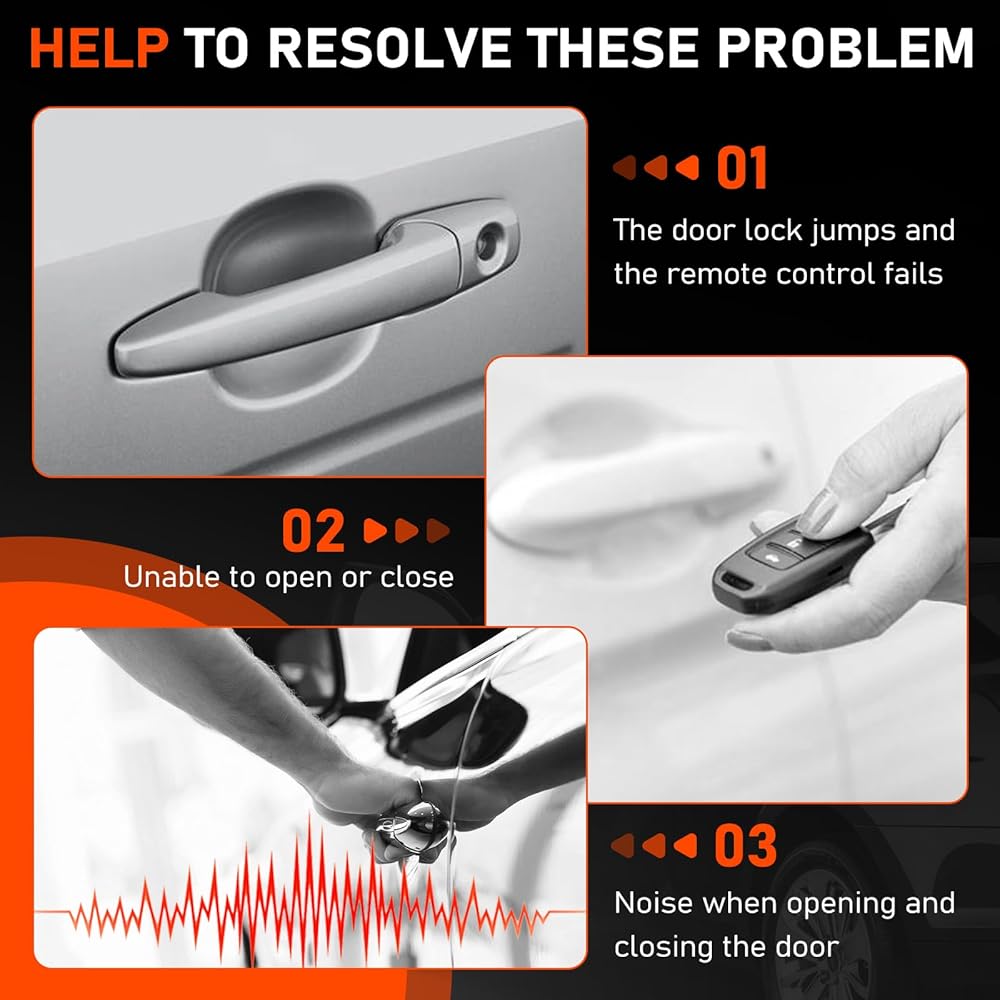 HELP TO RESOLVE THESE PROBLEM

01
The door lock jumps and the remote control fails

02
Unable to open or close

03
Noise when opening and closing the door