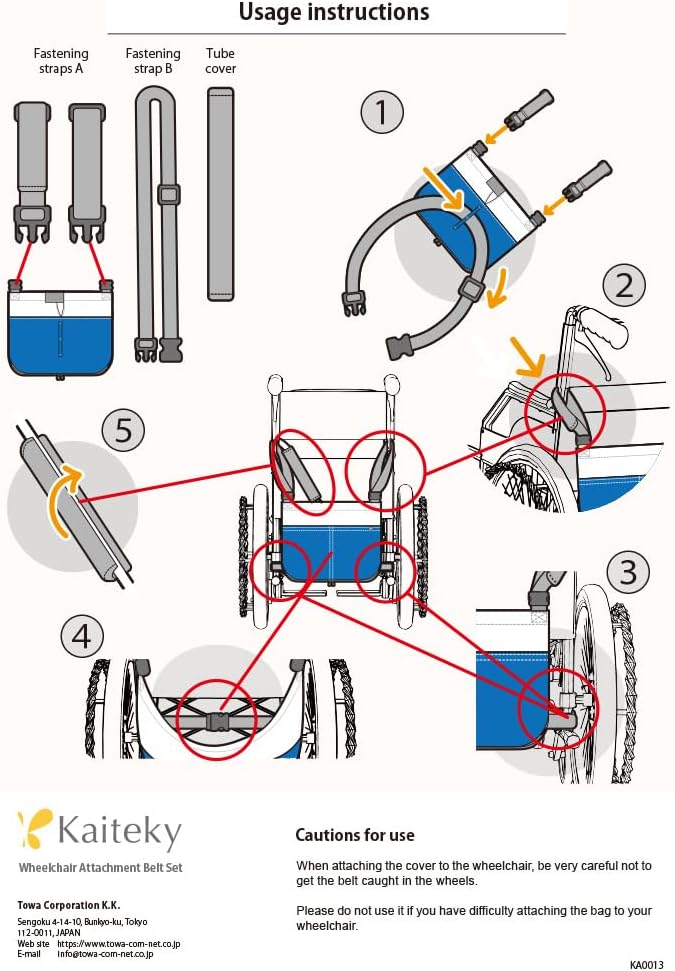 Usage instructions

Fastening straps A

Fastening strap B

Tube cover

1

2

3

4

5

Kaiteky

Wheelchair Attachment Belt Set

Towa Corporation K.K.

Sengoku 4-14-10, Bunkyo-ku, Tokyo 112-0011, JAPAN
Web site https://www.towa-com-net.co.jp
E-mail info@towa-com-net.co.jp

Cautions for use

When attaching the cover to the wheelchair, be very careful not to get the belt caught in the wheels.

Please do not use it if you have difficulty attaching the bag to your wheelchair.

KA0013