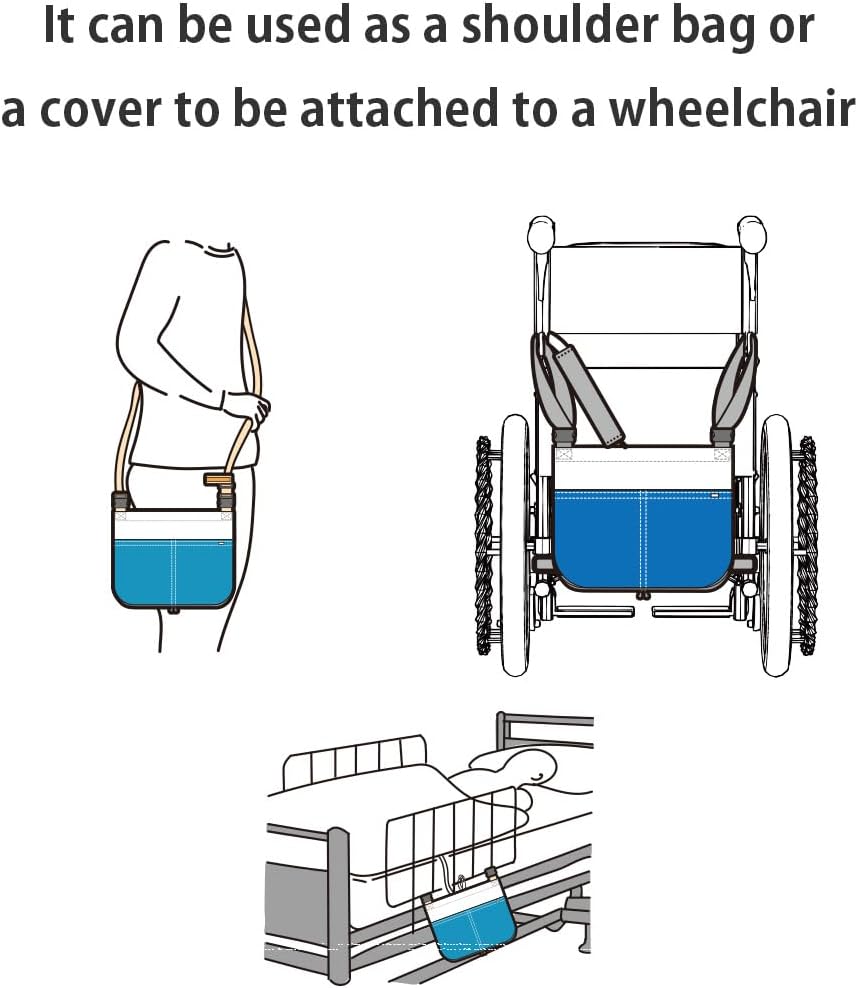 It can be used as a shoulder bag or a cover to be attached to a wheelchair