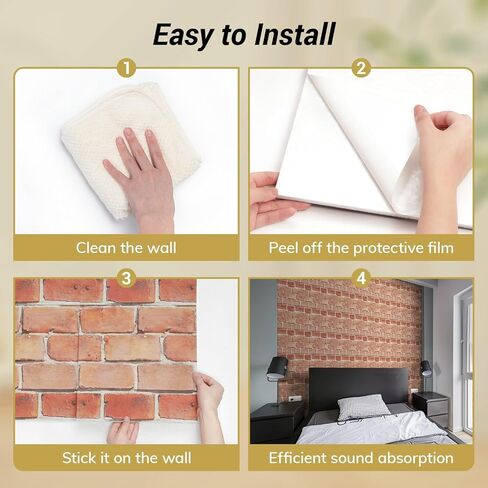 Easy to Install

1

Clean the wall

2

Peel off the protective film

3

Stick it on the wall

4

Efficient sound absorption