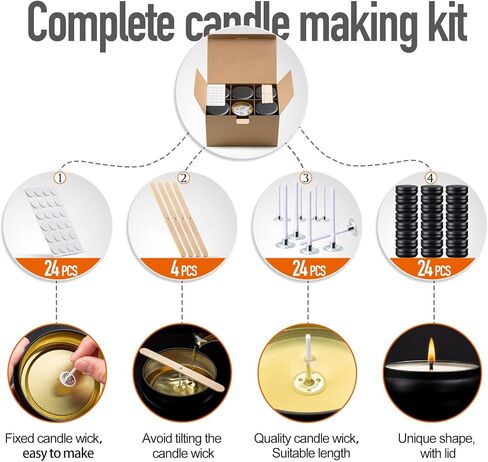 Complete candle making kit

①
24 PCS

②
4 PCS

③
24 PCS

④
24 PCS

Fixed candle wick, easy to make

Avoid tilting the candle wick

Quality candle wick, Suitable length

Unique shape, with lid