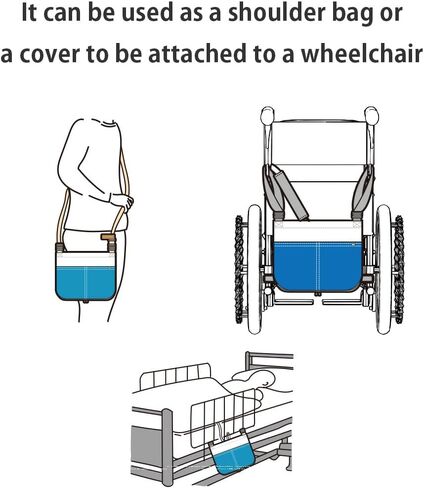 It can be used as a shoulder bag or
a cover to be attached to a wheelchair