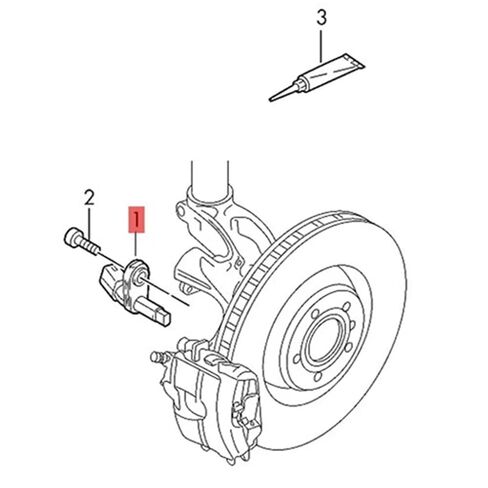 3

2

1