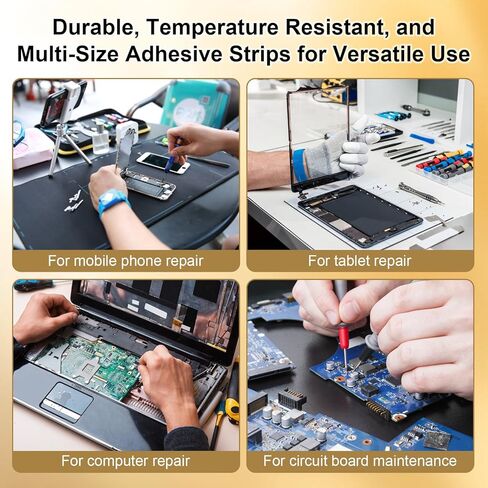 Durable, Temperature Resistant, and Multi-Size Adhesive Strips for Versatile Use

For mobile phone repair

For tablet repair

For computer repair

For circuit board maintenance