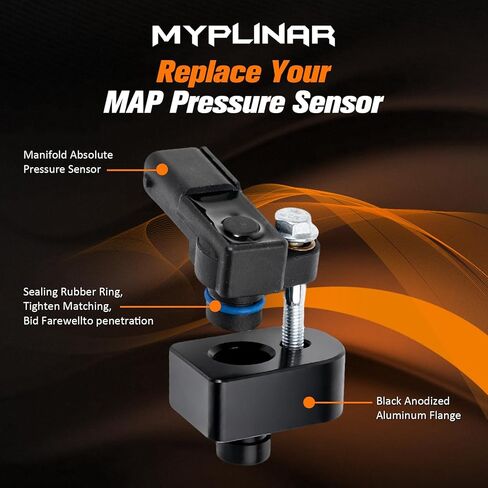 MYPLINAR

Replace Your
MAP Pressure Sensor

Manifold Absolute
Pressure Sensor

Sealing Rubber Ring,
Tighten Matching,
Bid Farewellto penetration

Black Anodized
Aluminum Flange