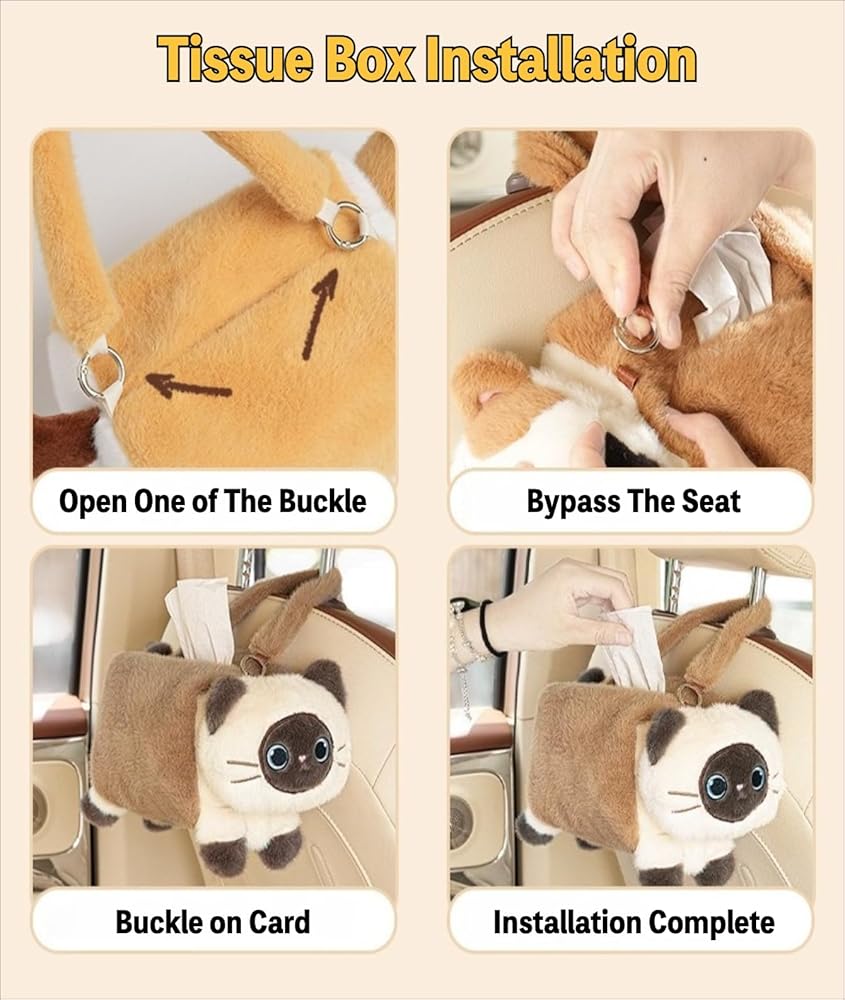 Tissue Box Installation

Open One of The Buckle

Bypass The Seat

Buckle on Card

Installation Complete