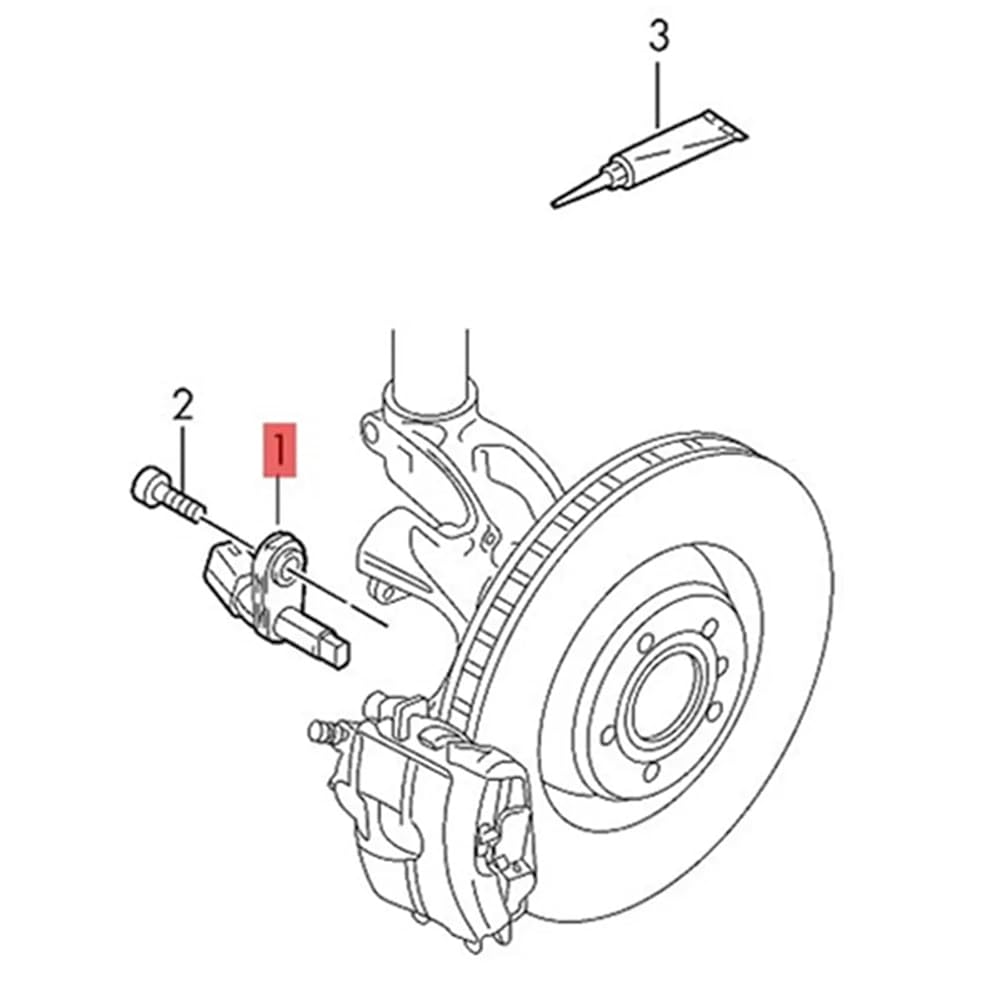 3

2

1