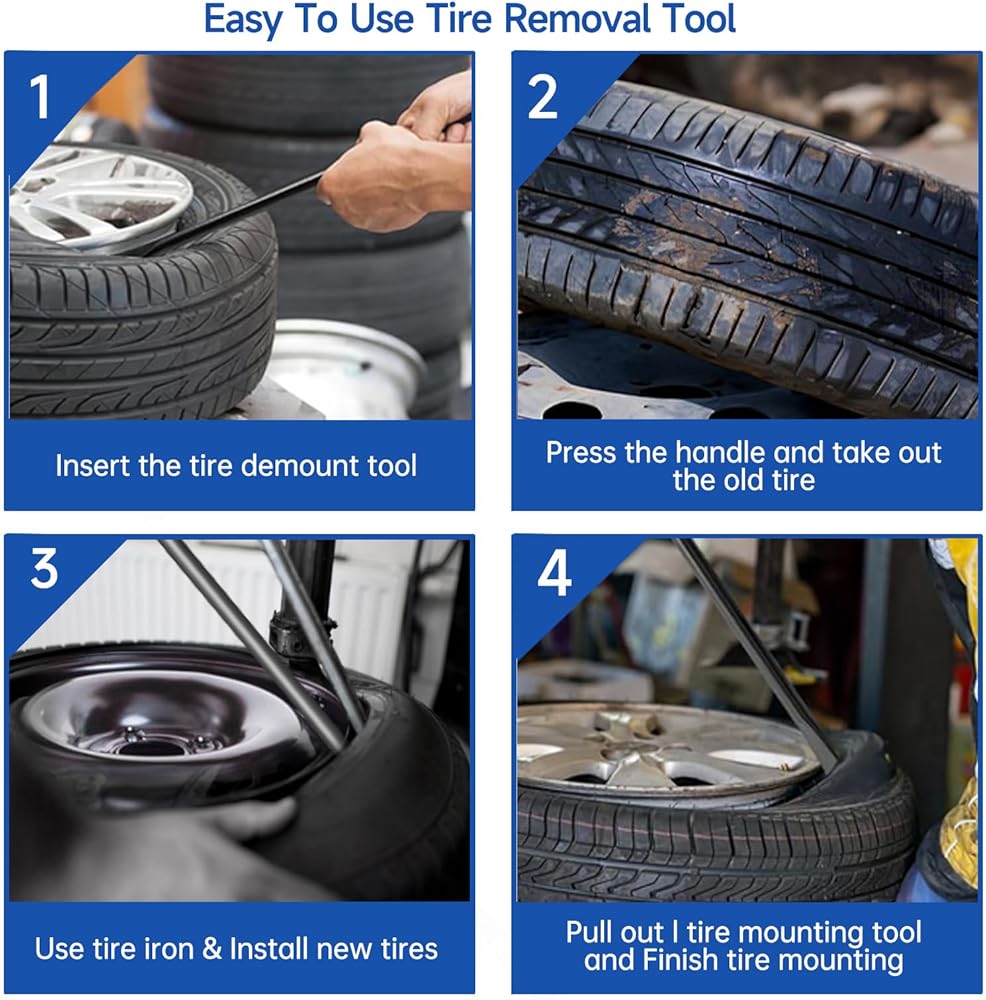 Easy To Use Tire Removal Tool

1

Insert the tire demount tool

2

Press the handle and take out the old tire

3

Use tire iron & Install new tires

4

Pull out l tire mounting tool and Finish tire mounting