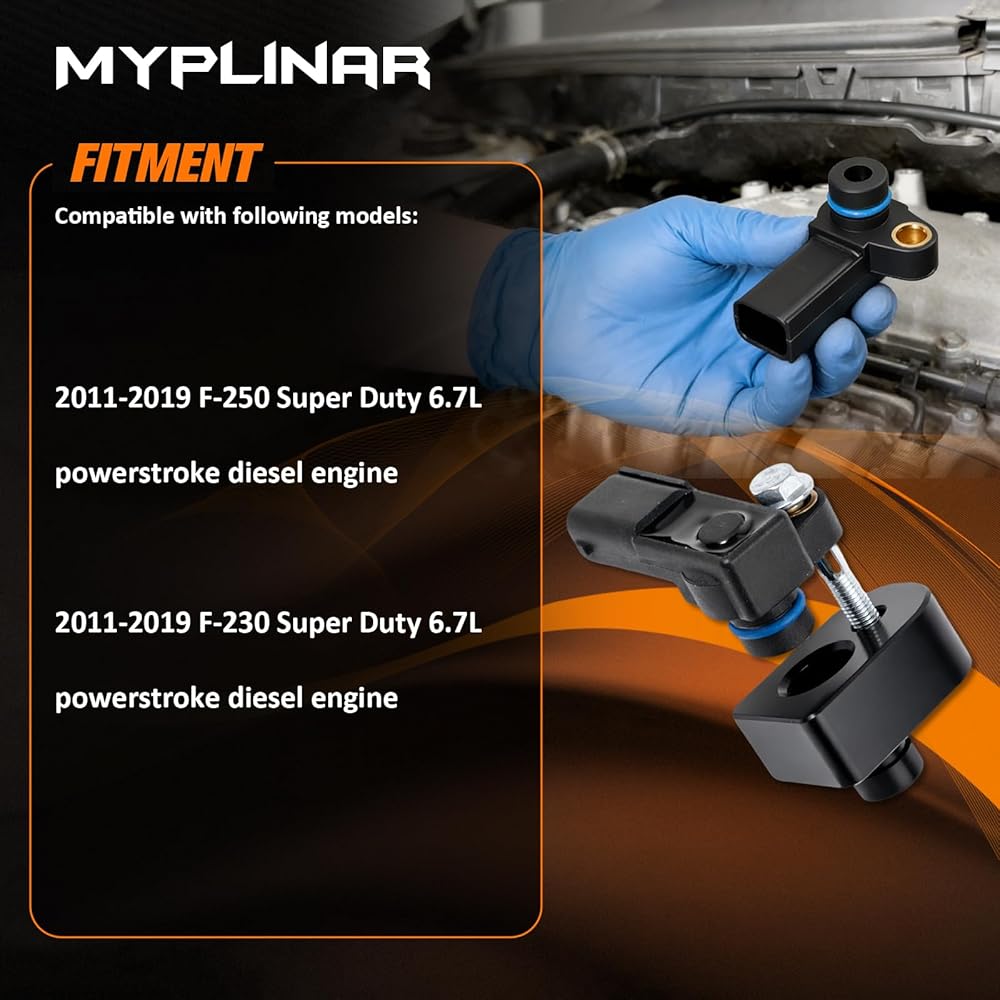 MYPLINAR

FITMENT

Compatible with following models:

2011-2019 F-250 Super Duty 6.7L

powerstroke diesel engine

2011-2019 F-230 Super Duty 6.7L

powerstroke diesel engine