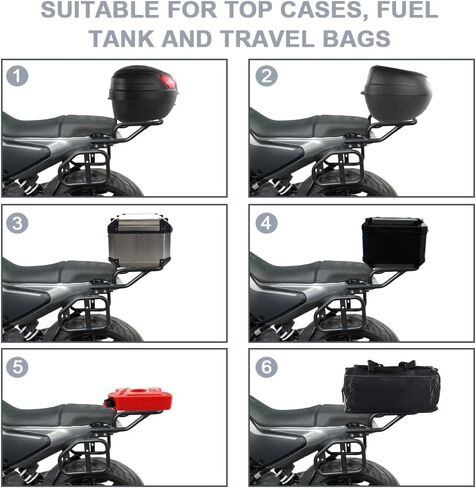 SUITABLE FOR TOP CASES, FUEL TANK AND TRAVEL BAGS

1

2

3

4

5

6