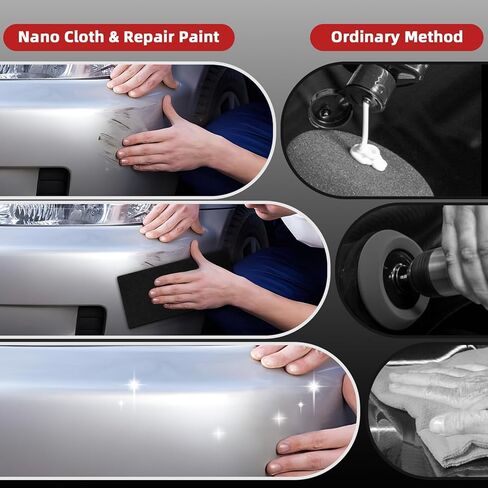 Nano Cloth & Repair Paint

Ordinary Method