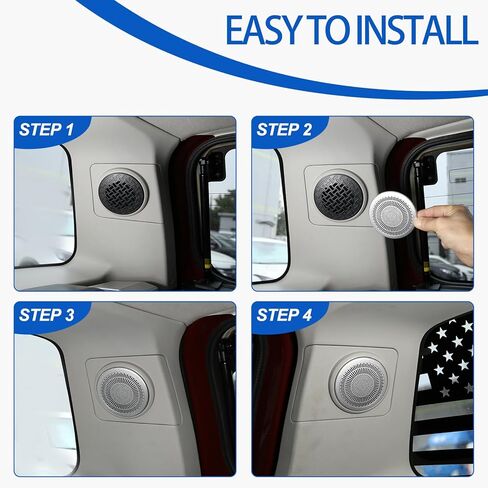 EASY TO INSTALL

STEP 1

STEP 2

STEP 3

STEP 4