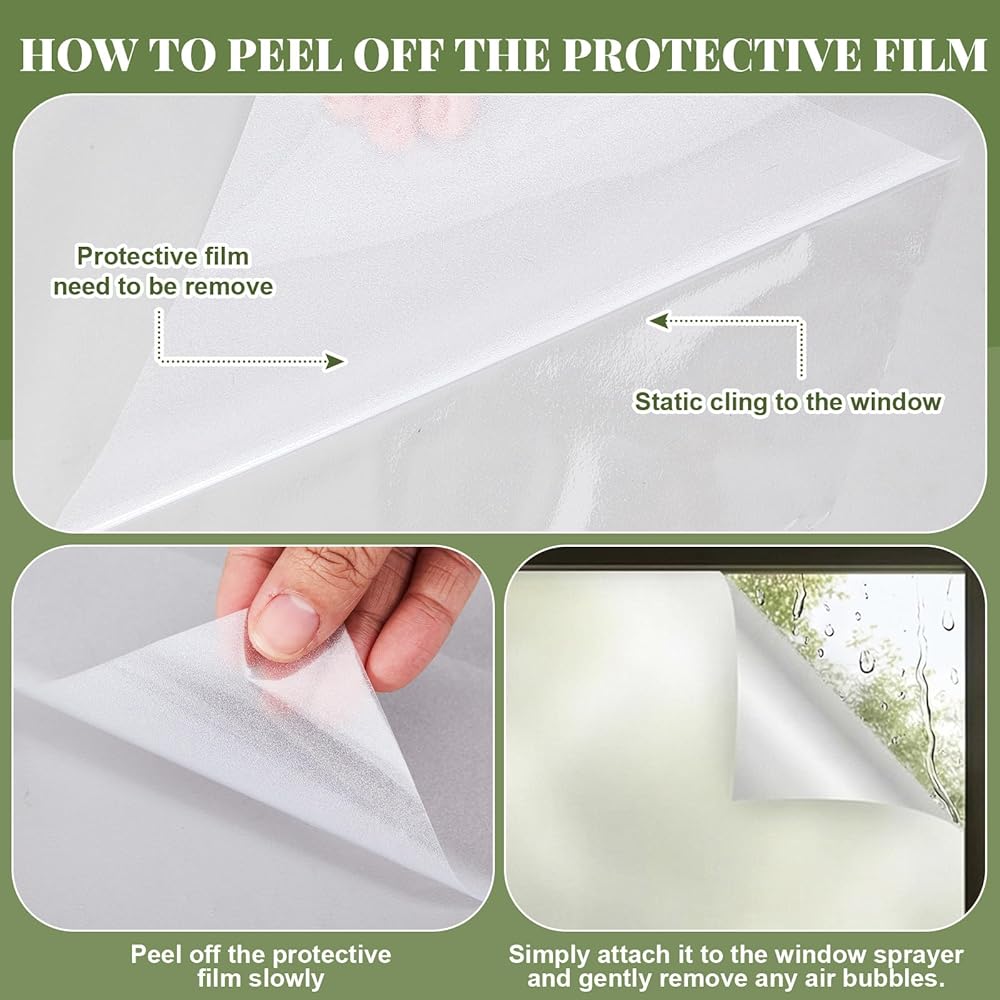 HOW TO PEEL OFF THE PROTECTIVE FILM

Protective film need to be remove

Static cling to the window

Peel off the protective film slowly

Simply attach it to the window sprayer and gently remove any air bubbles.