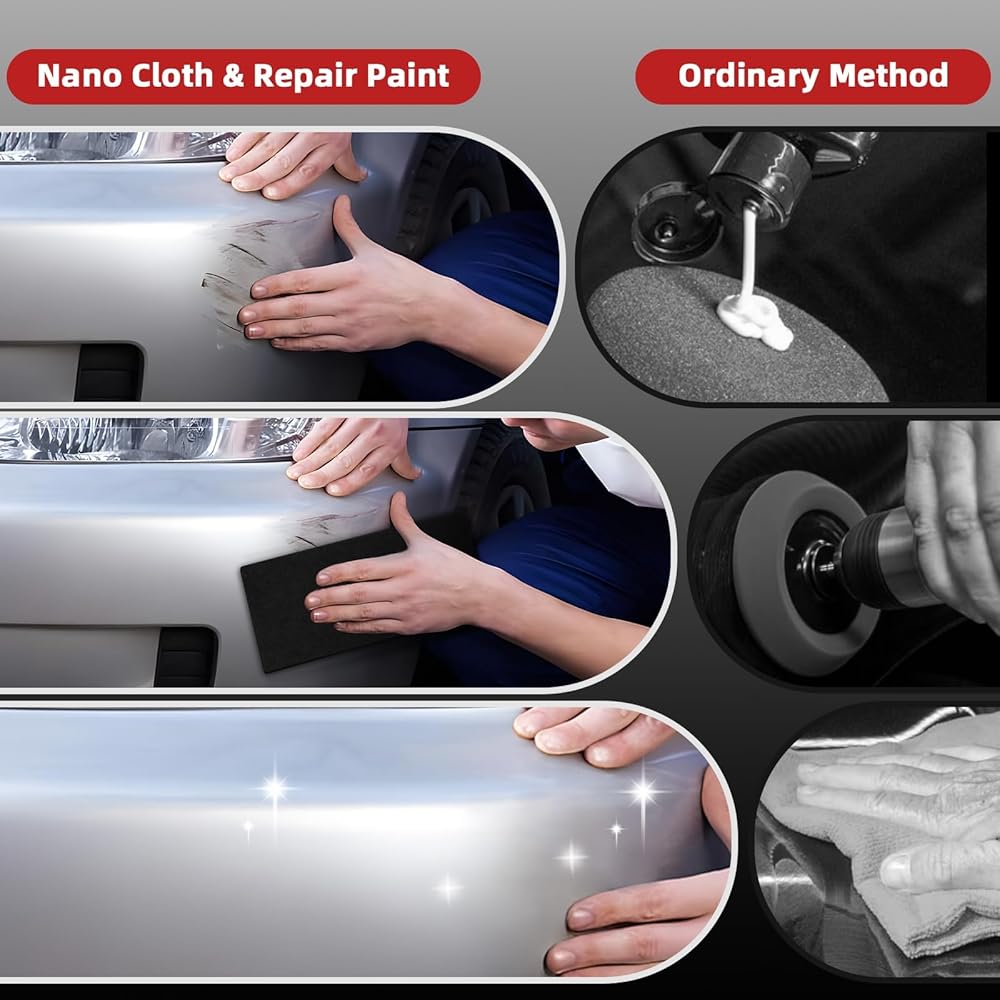 Nano Cloth & Repair Paint

Ordinary Method