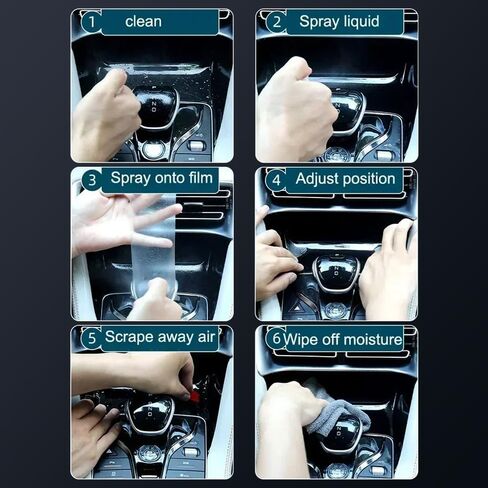 1 clean

2 Spray liquid

3 Spray onto film

4 Adjust position

5 Scrape away air

6 Wipe off moisture