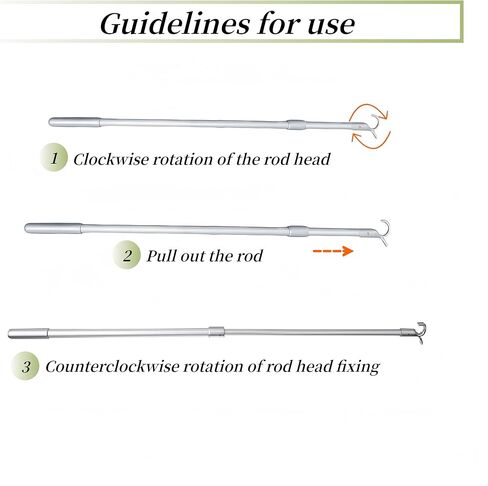 Guidelines for use

1 Clockwise rotation of the rod head

2 Pull out the rod

3 Counterclockwise rotation of rod head fixing