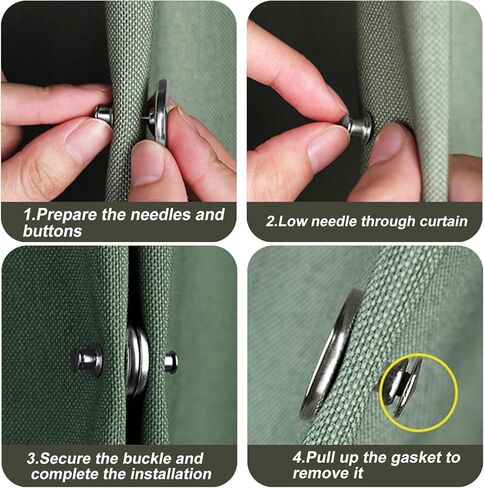 1.Prepare the needles and buttons

2.Low needle through curtain

3.Secure the buckle and complete the installation

4.Pull up the gasket to remove it