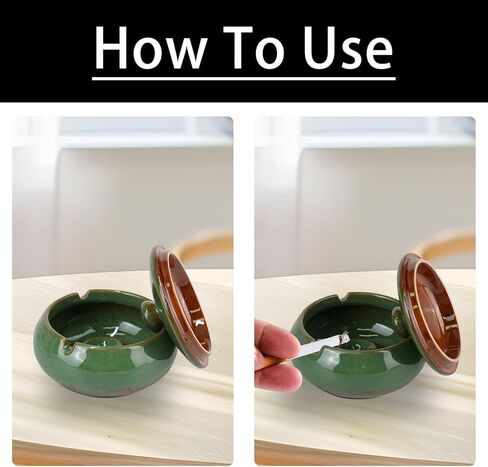 How To Use