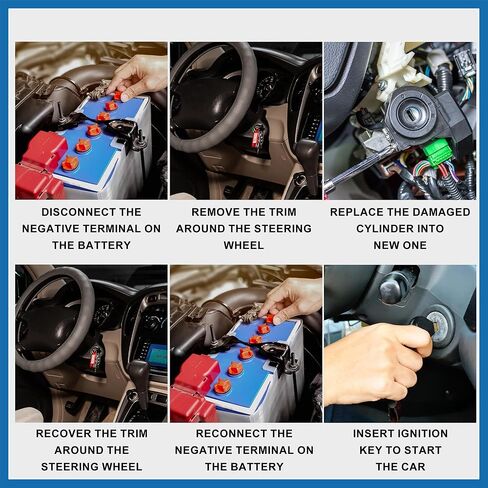 DISCONNECT THE
NEGATIVE TERMINAL ON
THE BATTERY

REMOVE THE TRIM
AROUND THE STEERING
WHEEL

REPLACE THE DAMAGED
CYLINDER INTO
NEW ONE

RECOVER THE TRIM
AROUND THE
STEERING WHEEL

RECONNECT THE
NEGATIVE TERMINAL ON
THE BATTERY

INSERT IGNITION
KEY TO START
THE CAR