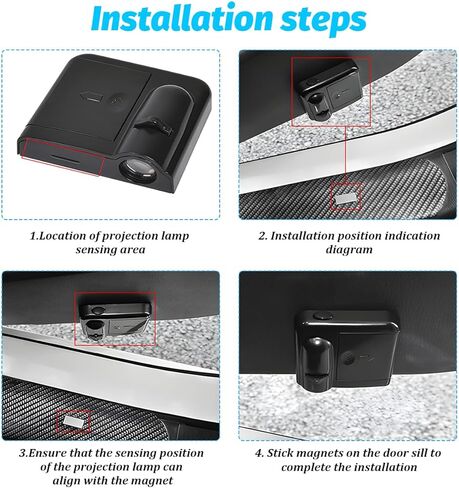 Installation steps

1.Location of projection lamp sensing area

2. Installation position indication diagram

3.Ensure that the sensing position of the projection lamp can align with the magnet

4. Stick magnets on the door sill to complete the installation