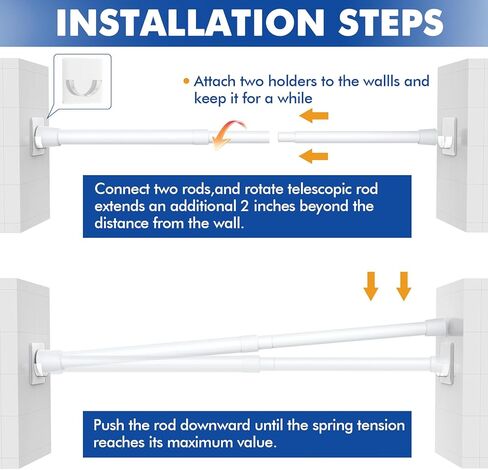 INSTALLATION STEPS

• Attach two holders to the wallls and keep it for a while

Connect two rods,and rotate telescopic rod extends an additional 2 inches beyond the distance from the wall.

Push the rod downward until the spring tension reaches its maximum value.