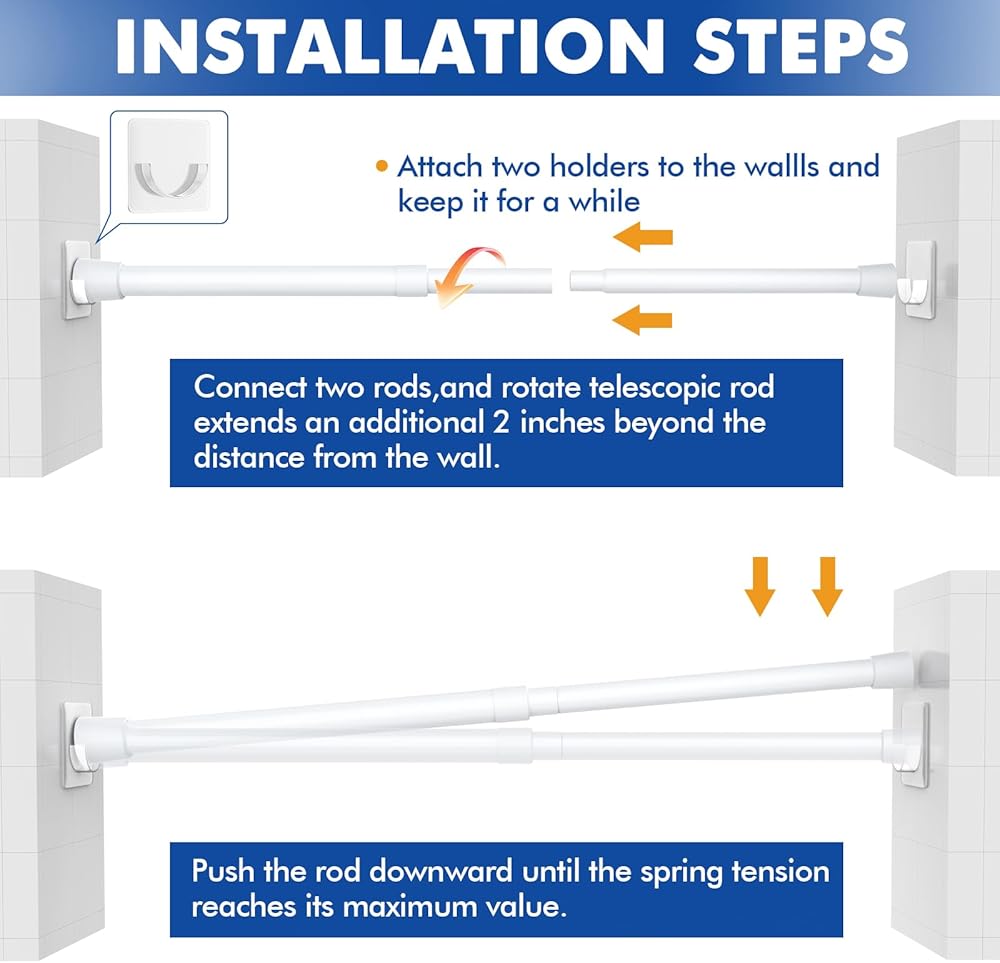 INSTALLATION STEPS

• Attach two holders to the wallls and keep it for a while

Connect two rods,and rotate telescopic rod extends an additional 2 inches beyond the distance from the wall.

Push the rod downward until the spring tension reaches its maximum value.