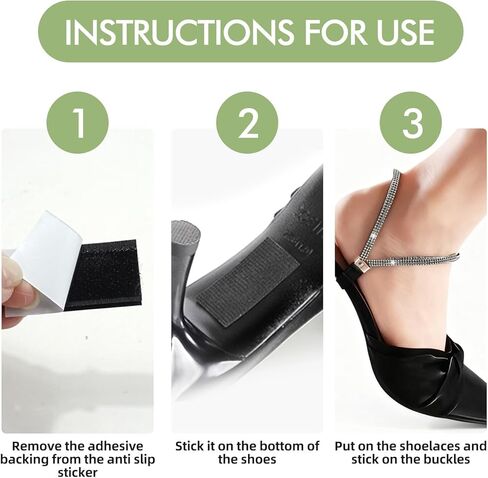 INSTRUCTIONS FOR USE

1

2

3

Remove the adhesive backing from the anti slip sticker

Stick it on the bottom of the shoes

Put on the shoelaces and stick on the buckles