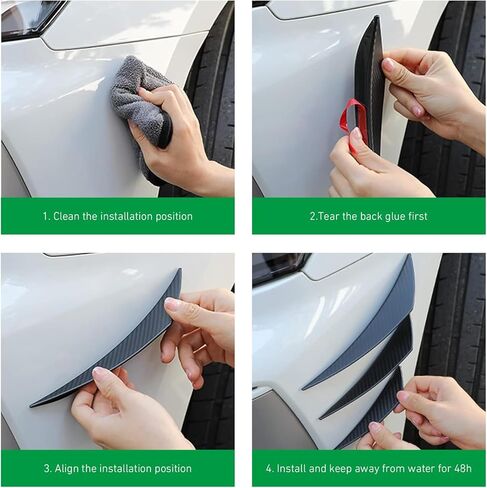 1. Clean the installation position

2.Tear the back glue first

3. Align the installation position

4. Install and keep away from water for 48h