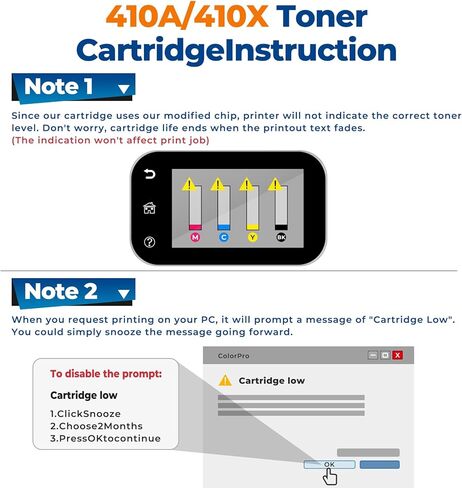 410A/410X Toner CartridgeInstruction

Note 1

Since our cartridge uses our modified chip, printer will not indicate the correct toner level. Don't worry, cartridge life ends when the printout text fades.
(The indication won't affect print job)

M C Y BK

Note 2

When you request printing on your PC, it will prompt a message of "Cartridge Low". You could simply snooze the message going forward.

To disable the prompt:

Cartridge low

1.ClickSnooze
2.Choose2Months
3.PressOKtocontinue

ColorPro

Cartridge low

OK