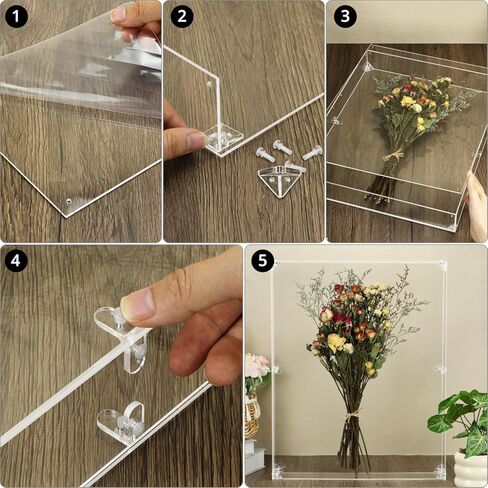 1

2

3

4

5