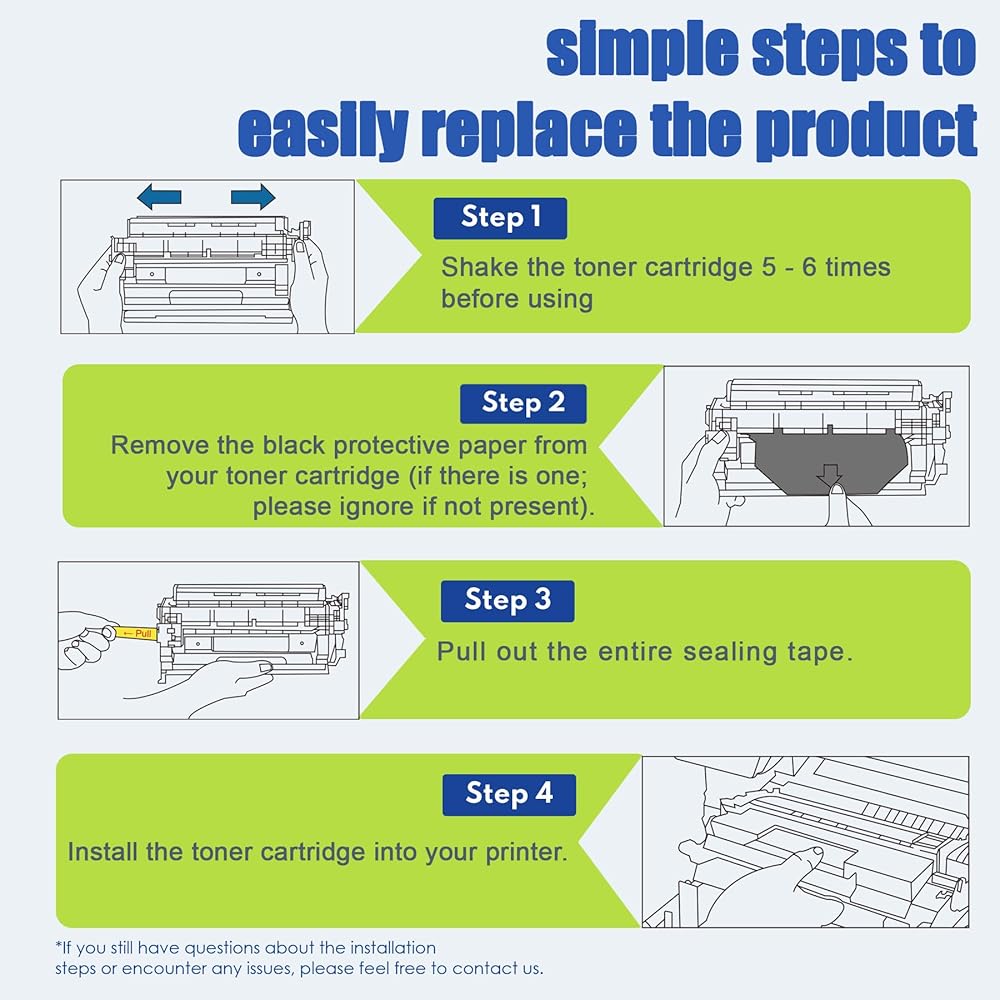 simple steps to easily replace the product

Step 1
Shake the toner cartridge 5 - 6 times before using

Step 2
Remove the black protective paper from your toner cartridge (if there is one; please ignore if not present).

← Pull

Step 3
Pull out the entire sealing tape.

Step 4
Install the toner cartridge into your printer.

*If you still have questions about the installation steps or encounter any issues, please feel free to contact us.