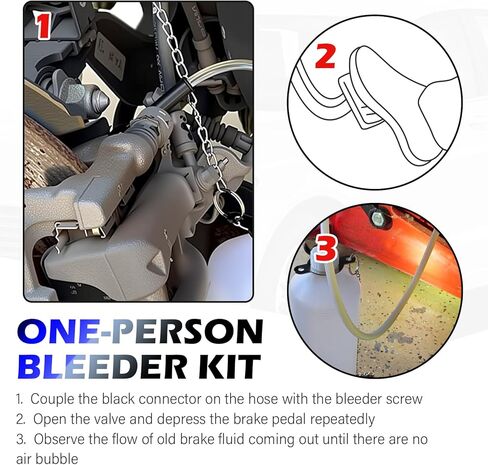 1

2

3

ONE-PERSON BLEEDER KIT

1. Couple the black connector on the hose with the bleeder screw
2. Open the valve and depress the brake pedal repeatedly
3. Observe the flow of old brake fluid coming out until there are no air bubble