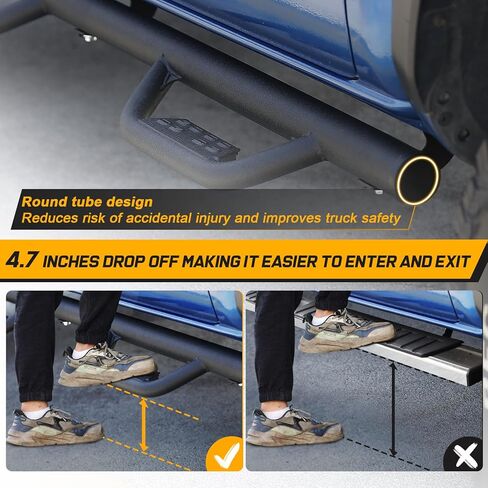 Round tube design
Reduces risk of accidental injury and improves truck safety

4.7 INCHES DROP OFF MAKING IT EASIER TO ENTER AND EXIT