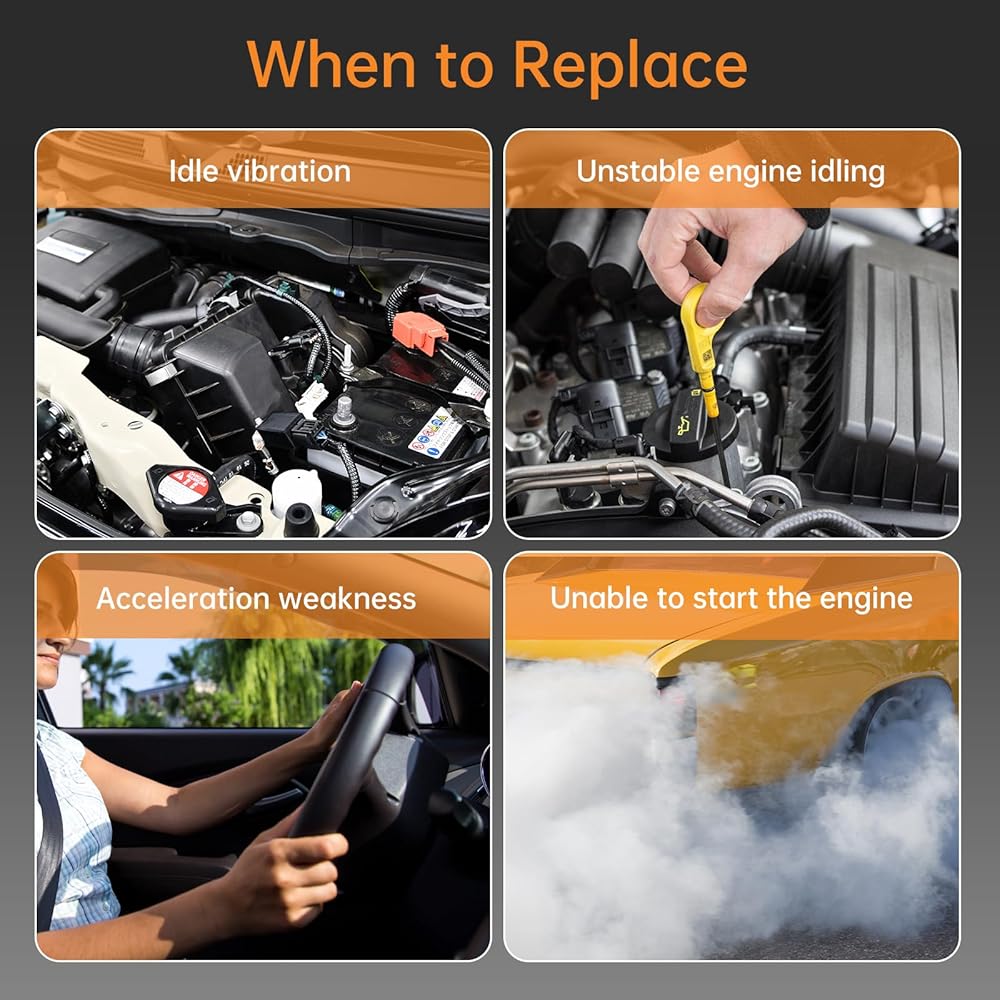 When to Replace

Idle vibration

Unstable engine idling

Acceleration weakness

Unable to start the engine