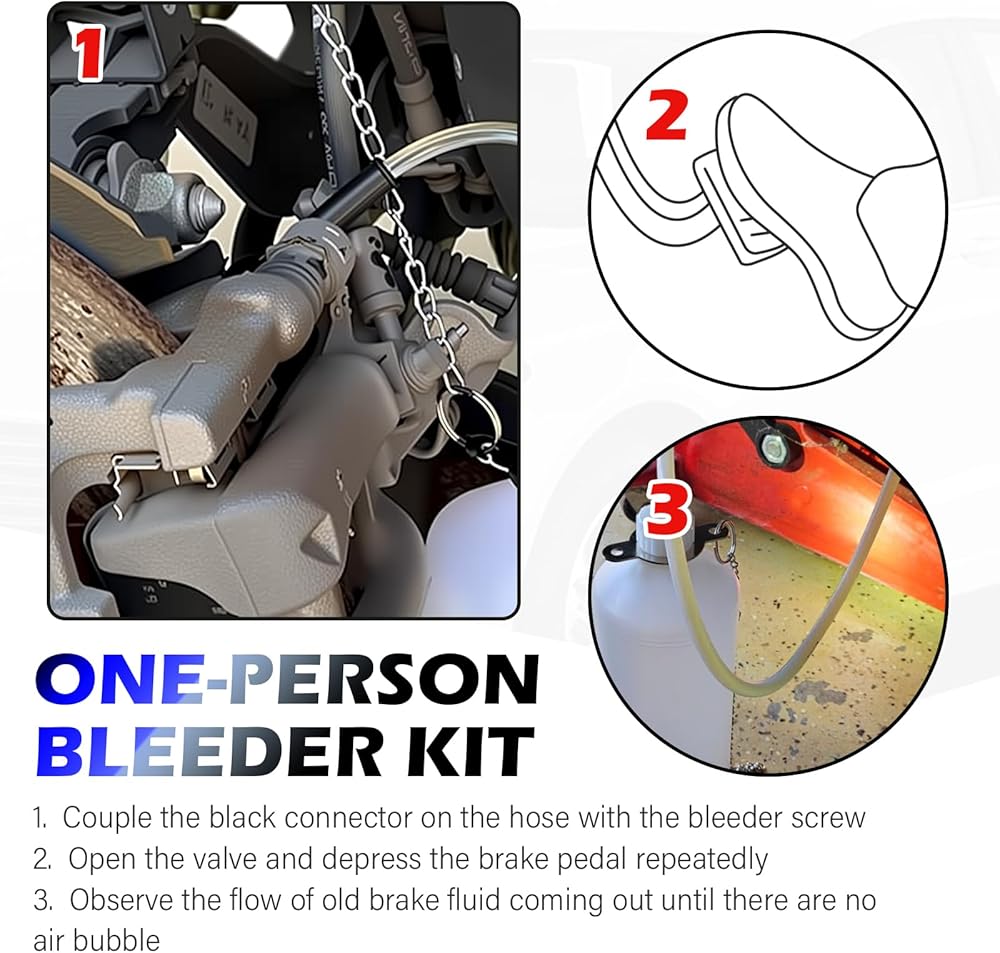 1

2

3

ONE-PERSON BLEEDER KIT

1. Couple the black connector on the hose with the bleeder screw
2. Open the valve and depress the brake pedal repeatedly
3. Observe the flow of old brake fluid coming out until there are no air bubble