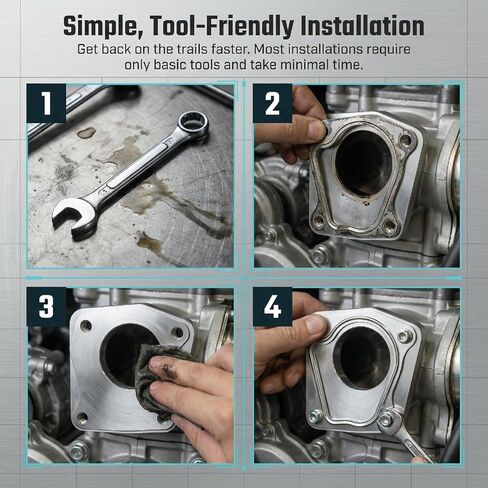 Simple, Tool-Friendly Installation
Get back on the trails faster. Most installations require only basic tools and take minimal time.

1

2

3

4