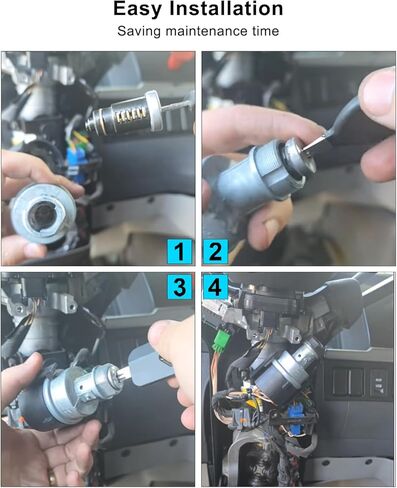 Easy Installation

Saving maintenance time

1

2

3

4