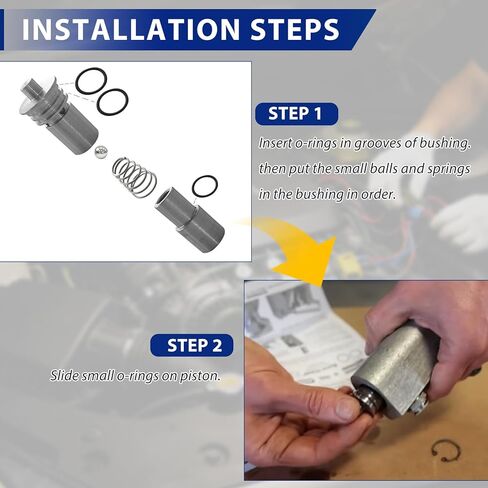 INSTALLATION STEPS

STEP 1

Insert o-rings in grooves of bushing. then put the small balls and springs in the bushing in order.

STEP 2

Slide small o-rings on piston.