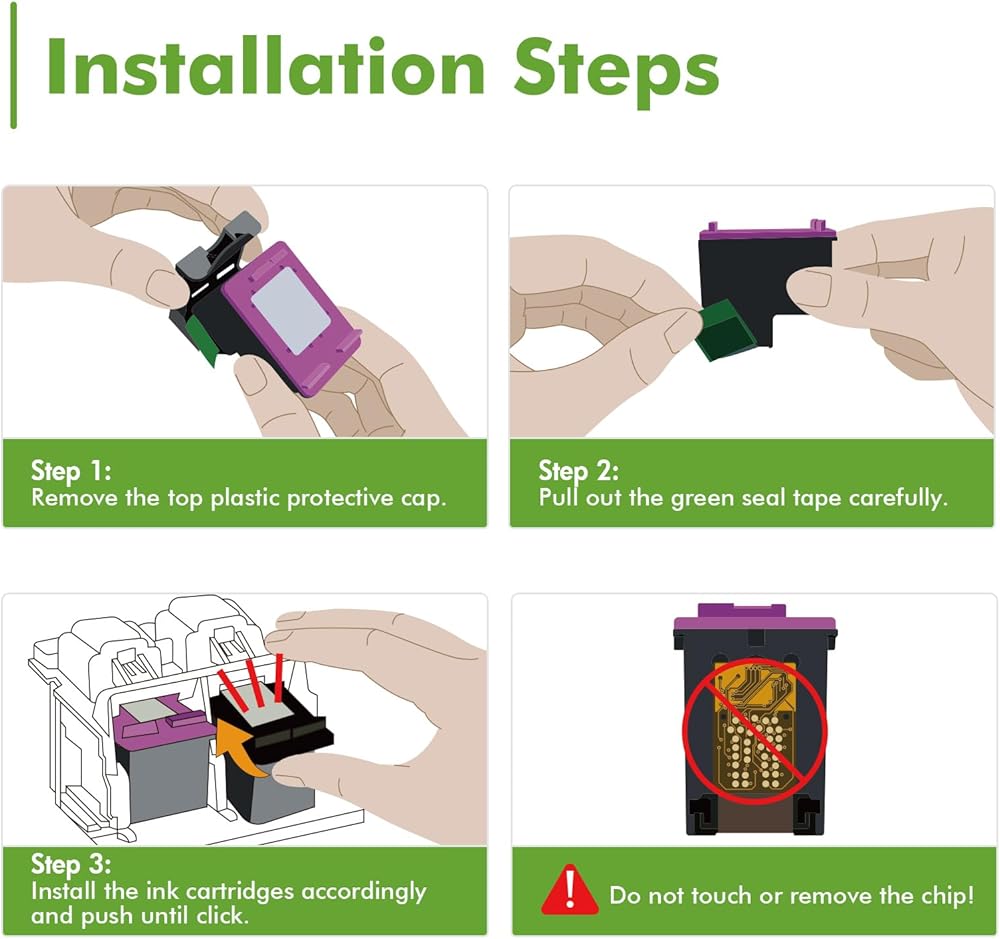 Installation Steps

Step 1:
Remove the top plastic protective cap.

Step 2:
Pull out the green seal tape carefully.

Step 3:
Install the ink cartridges accordingly and push until click.

Do not touch or remove the chip!