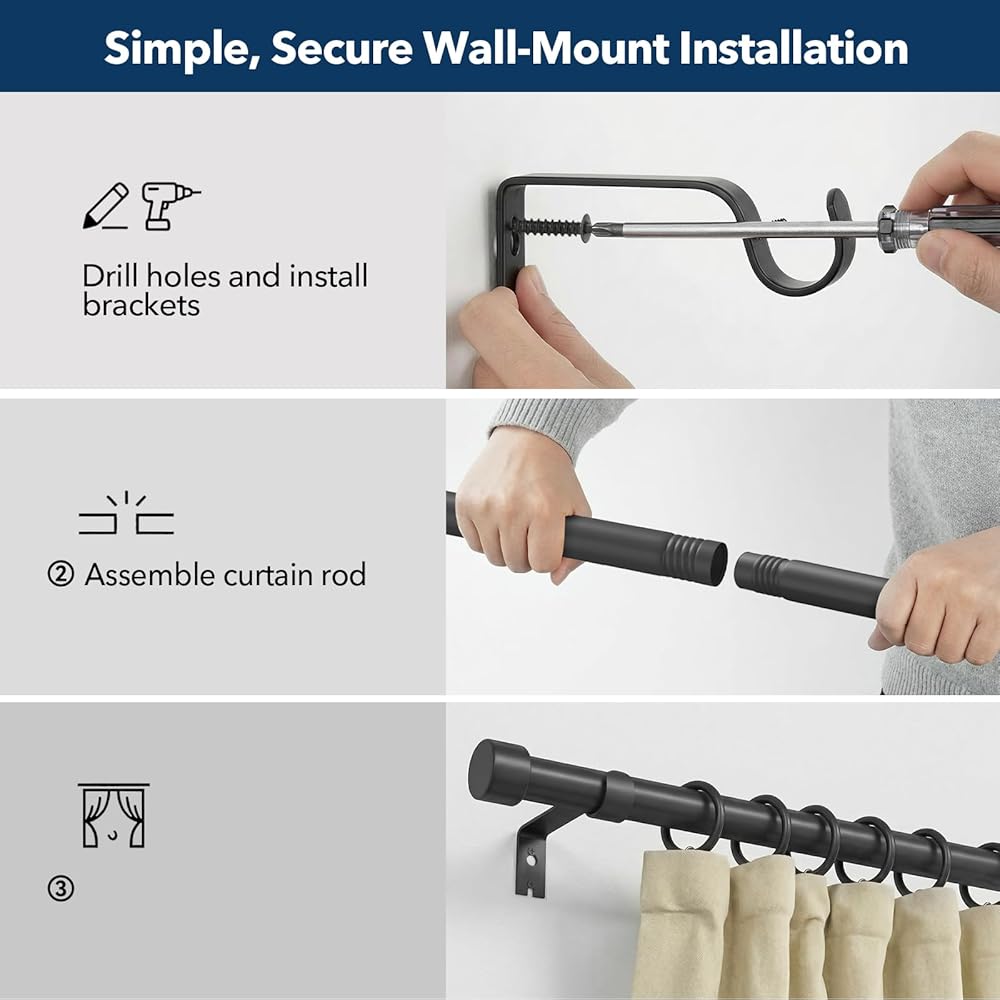 Simple, Secure Wall-Mount Installation

Drill holes and install brackets

② Assemble curtain rod

③