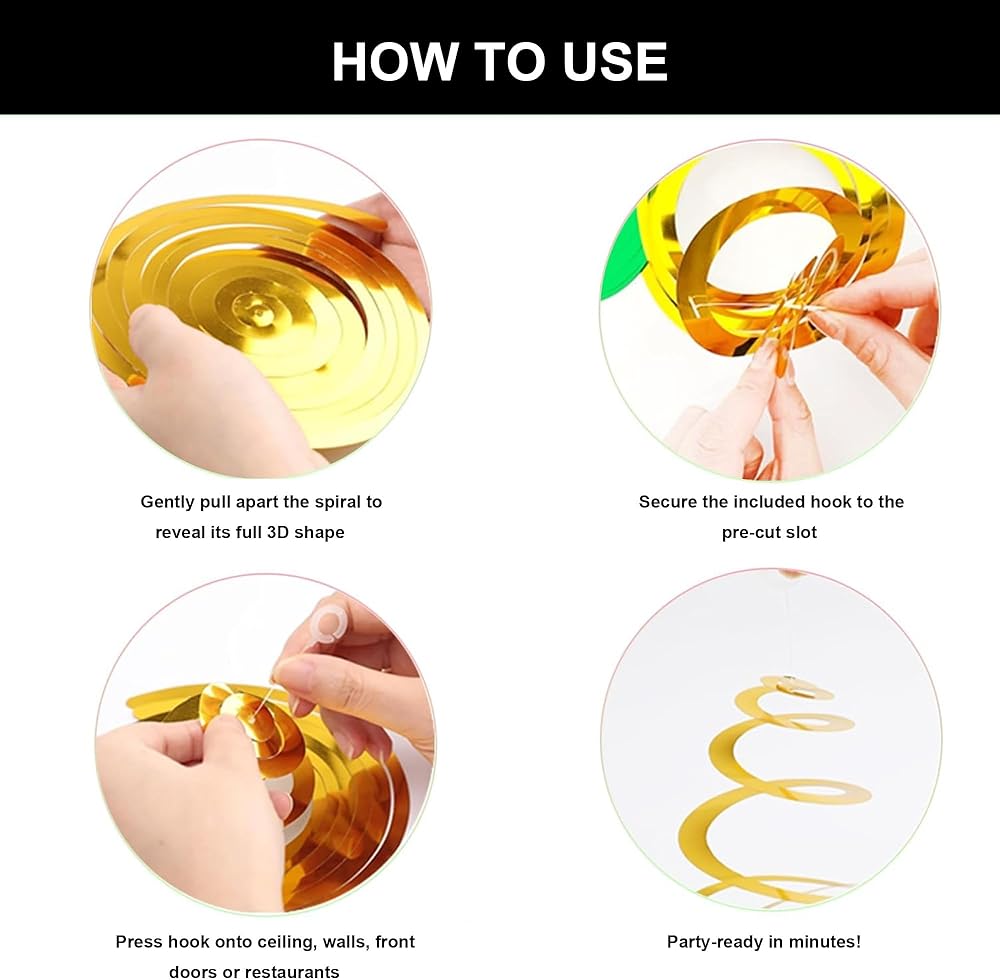 HOW TO USE

Gently pull apart the spiral to reveal its full 3D shape

Secure the included hook to the pre-cut slot

Press hook onto ceiling, walls, front doors or restaurants

Party-ready in minutes!