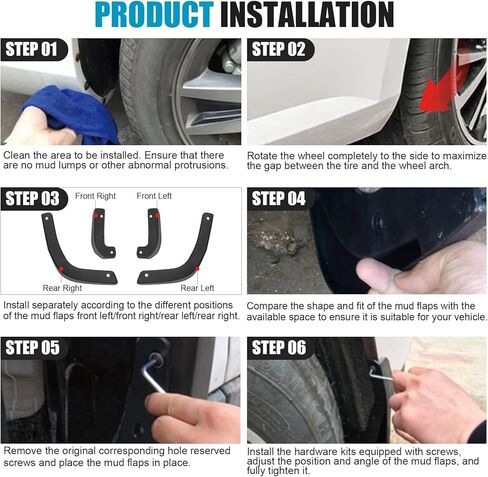 PRODUCT INSTALLATION

STEP 01

Clean the area to be installed. Ensure that there are no mud lumps or other abnormal protrusions.

STEP 02

Rotate the wheel completely to the side to maximize the gap between the tire and the wheel arch.

STEP 03

Front Right

Front Left

Rear Right

Rear Left

Install separately according to the different positions of the mud flaps front left/front right/rear left/rear right.

STEP 04

Compare the shape and fit of the mud flaps with the available space to ensure it is suitable for your vehicle.

STEP 05

Remove the original corresponding hole reserved screws and place the mud flaps in place.

STEP 06

Install the hardware kits equipped with screws, adjust the position and angle of the mud flaps, and fully tighten it.