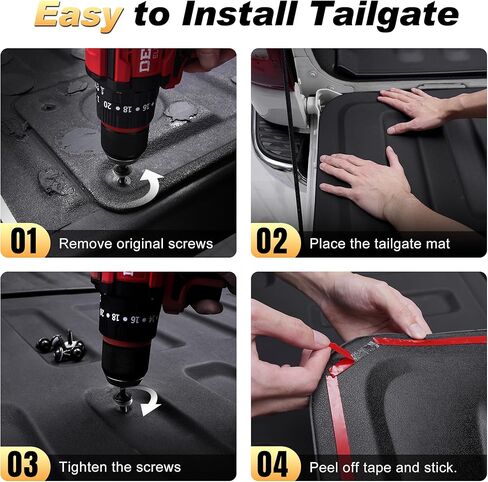 Easy to Install Tailgate

01 Remove original screws

02 Place the tailgate mat

03 Tighten the screws

04 Peel off tape and stick.