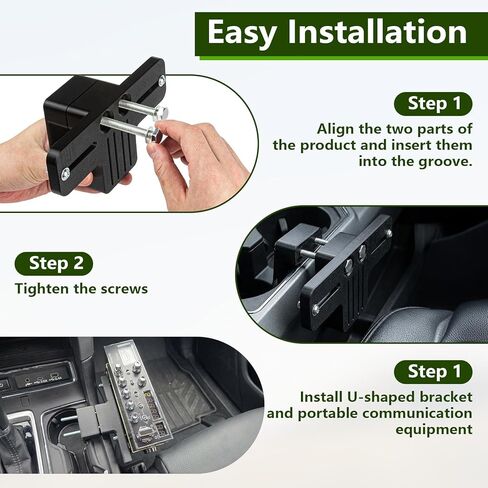 Easy Installation

Step 1

Align the two parts of the product and insert them into the groove.

Step 2

Tighten the screws

Step 1

Install U-shaped bracket and portable communication equipment