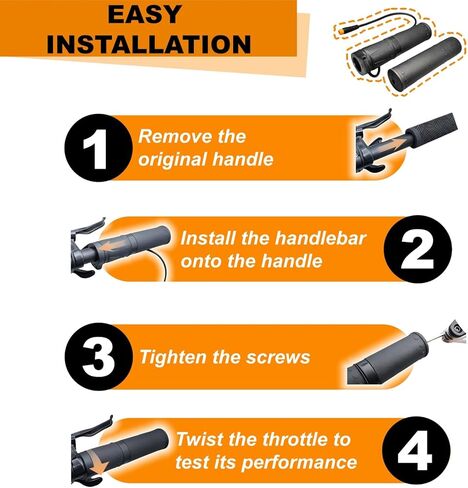 EASY INSTALLATION

1 Remove the original handle

Install the handlebar onto the handle 2

3 Tighten the screws

Twist the throttle to test its performance 4