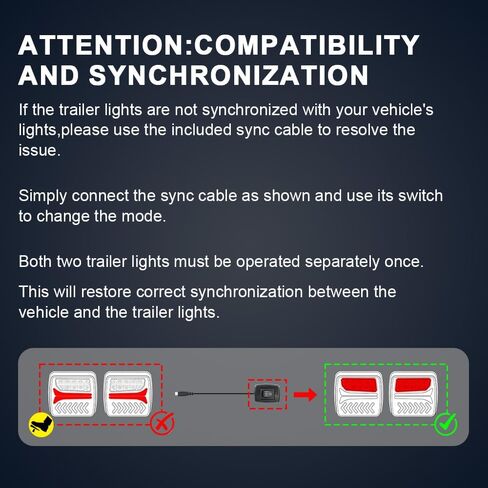 ATTENTION:COMPATIBILITY AND SYNCHRONIZATION

If the trailer lights are not synchronized with your vehicle's lights,please use the included sync cable to resolve the issue.

Simply connect the sync cable as shown and use its switch to change the mode.

Both two trailer lights must be operated separately once.

This will restore correct synchronization between the vehicle and the trailer lights.